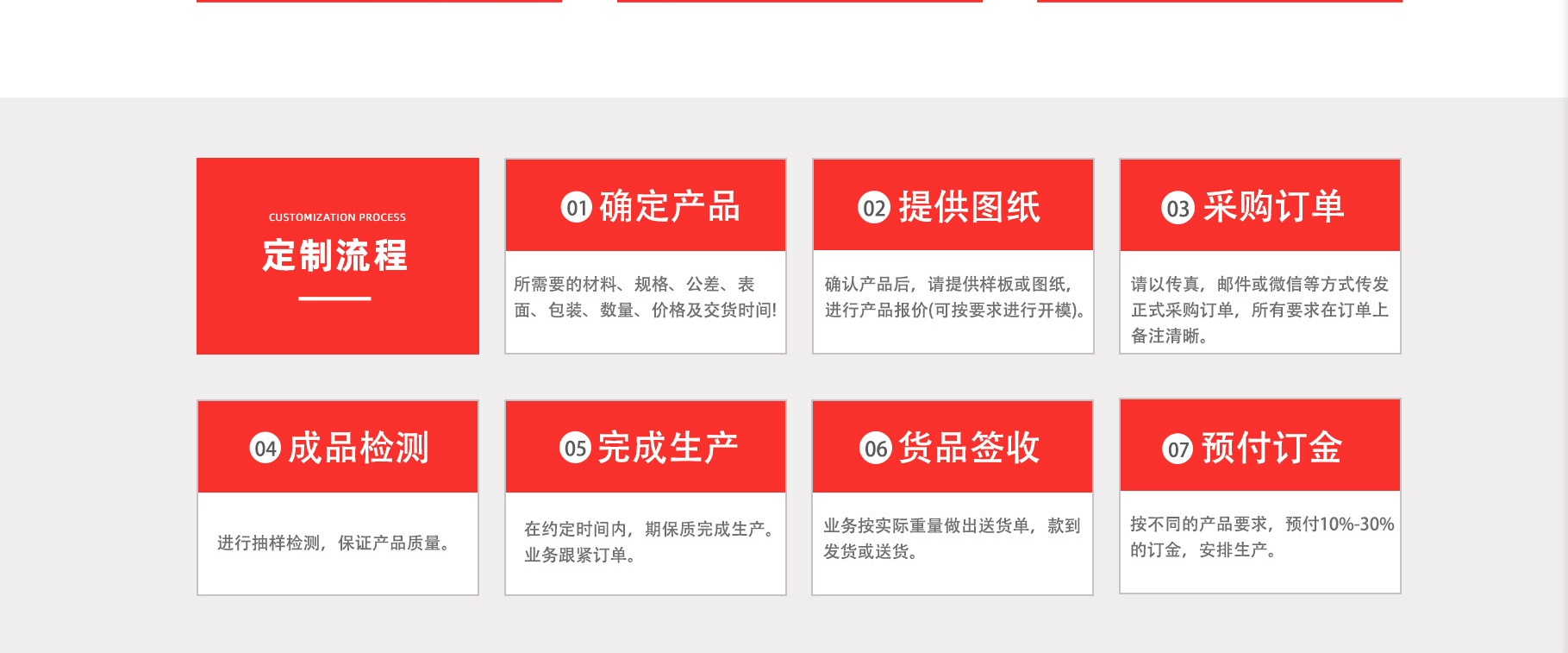 CUSTOMIZATION PROCESS
定制流程

01 确定产品

所需要的材料、规格、公差、表面、包装、数量、价格及交货时间!

02 提供图纸

确认产品后，请提供样板或图纸，进行产品报价(可按要求进行开模)。

03 采购订单

请以传真，邮件或微信等方式传发正式采购订单，所有要求在订单上备注清晰。

04 成品检测

进行抽样检测，保证产品质量。

05 完成生产

在约定时间内，期保质完成生产。业务跟紧订单。

06 货品签收

业务按实际重量做出送货单，款到发货或送货。

07 预付订金

按不同的产品要求，预付10%-30%的订金，安排生产。